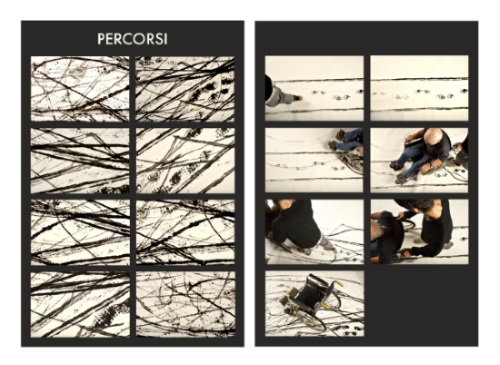 PERCORSI